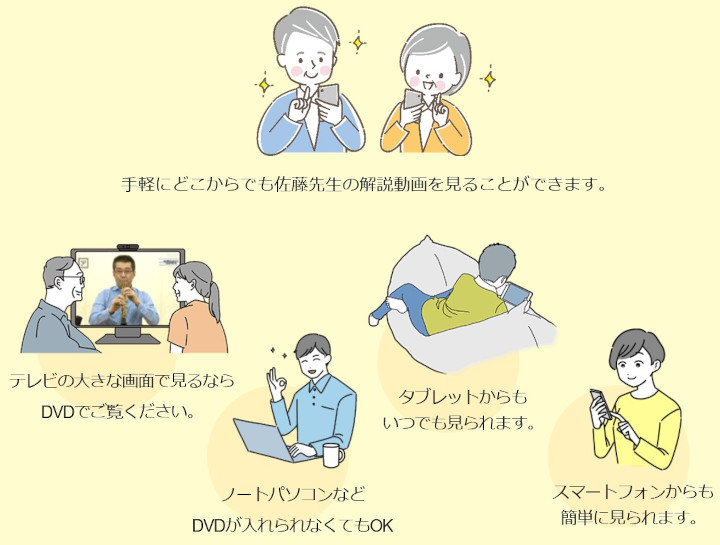 手軽にどこからでも佐藤先生の解説動画を見ることができます。

テレビの大きな画面で見るなら
DVDでご覧ください。

ノートパソコンなど
DVDが入れられなくてもOK

タブレットからも
いつでも見られます。

スマートフォンからも
簡単に見られます。